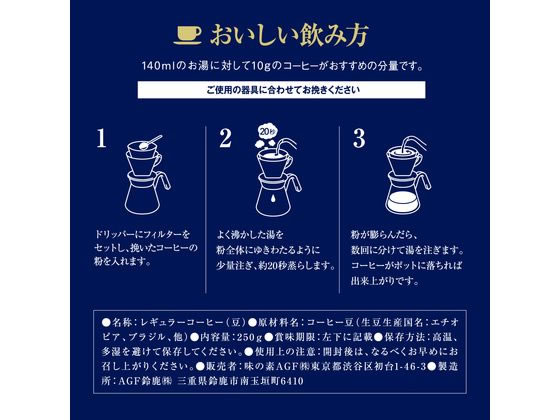 おいしい飲み方

140mlのお湯に対して10gのコーヒーがおすすめの分量です。

ご使用の器具に合わせてお挽きください

1

ドリッパーにフィルターをセットし、挽いたコーヒーの粉を入れます。

2

20秒

よく沸かした湯を粉全体にゆきわたるように少量注ぎ、約20秒蒸らします。

3

粉が膨らんだら、数回に分けて湯を注ぎます。コーヒーがポットに落ちれば出来上がりです。

●名称：レギュラーコーヒー（豆）●原材料名：コーヒー豆（生豆生産国名：エチオピア、ブラジル、他）●内容量：250g●賞味期限：左下に記載●保存方法：高温、多湿を避けて保存してください。●使用上の注意：開封後は、なるべくお早めにお召し上がりください。●販売者：味の素AGF㈱東京都渋谷区初台1-46-3●製造所：AGF鈴鹿㈱ 三重県鈴鹿市南玉垣町6410