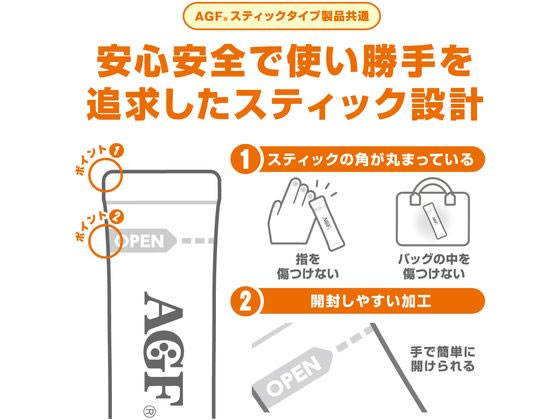 AGF® スティックタイプ製品共通

安心安全で使い勝手を追求したスティック設計

ポイント1

ポイント2

OPEN

AGF®

1 スティックの角が丸まっている

AGF

指を傷つけない

AGF

バッグの中を傷つけない

2 開封しやすい加工

OPEN

手で簡単に開けられる