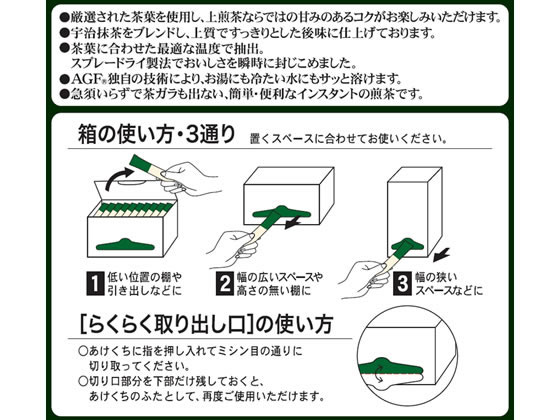 ●厳選された茶葉を使用し、上煎茶ならではの甘みのあるコクがお楽しみいただけます。
●宇治抹茶をブレンドし、上質ですっきりとした後味に仕上げております。
●茶葉に合わせた最適な温度で抽出。
スプレードライ製法でおいしさを瞬時に封じこめました。
●AGF®独自の技術により、お湯にも冷たい水にもサッと溶けます。
●急須いらずで茶ガラも出ない、簡単・便利なインスタントの煎茶です。

箱の使い方・3通り 置くスペースに合わせてお使いください。

1 低い位置の棚や引き出しなどに

2 幅の広いスペースや高さの無い棚に

3 幅の狭いスペースなどに

[らくらく取り出し口]の使い方

○あけくちに指を押し入れてミシン目の通りに切り取ってください。
○切り口部分を下部だけ残しておくと、あけくちのふたとして、再度ご使用いただけます。