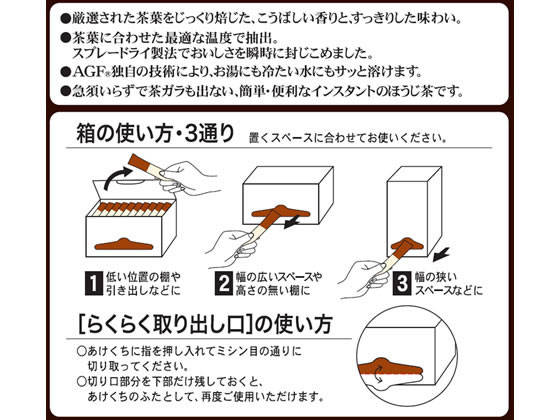 ●厳選された茶葉をじっくり焙じた、こうばしい香りと、すっきりした味わい。
●茶葉に合わせた最適な温度で抽出。
スプレードライ製法でおいしさを瞬時に封じこめました。
●AGF®独自の技術により、お湯にも冷たい水にもサッと溶けます。
●急須いらずで茶ガラも出ない、簡単・便利なインスタントのほうじ茶です。

箱の使い方・3通り 置くスペースに合わせてお使いください。

1 低い位置の棚や引き出しなどに

2 幅の広いスペースや高さの無い棚に

3 幅の狭いスペースなどに

[らくらく取り出し口]の使い方

○あけくちに指を押し入れてミシン目の通りに切り取ってください。
○切り口部分を下部だけ残しておくと、あけくちのふたとして、再度ご使用いただけます。