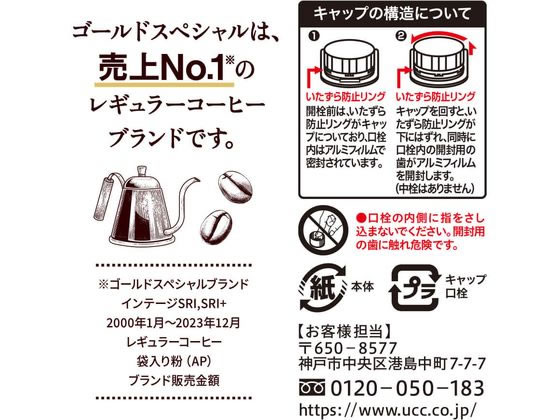 ゴールドスペシャルは、
売上No.1※の
レギュラーコーヒー
ブランドです。

※ゴールドスペシャルブランド
インテージSRI,SRI+
2000年1月～2023年12月
レギュラーコーヒー
袋入り粉（AP）
ブランド販売金額

キャップの構造について

❶
いたずら防止リング
開栓前は、いたずら防止リングがキャップについており、口栓内はアルミフィルムで密封されています。

❷
いたずら防止リング
キャップを回すと、いたずら防止リングが下にはずれ、同時に口栓内の開封用の歯がアルミフィルムを開封します。
(中栓はありません)

●口栓の内側に指をさし込まないでください。開封用の歯に触れ危険です。

紙 本体

プラ キャップ 口栓

【お客様担当】
〒650－8577
神戸市中央区港島中町7-7-7
0120－050－183
https://www.ucc.co.jp/