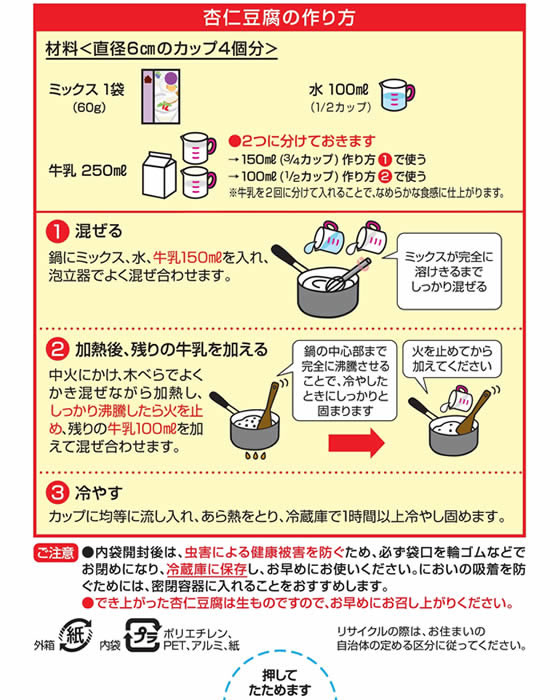 杏仁豆腐の作り方

材料＜直径6㎝のカップ4個分＞

ミックス 1袋
(60g)

水 100㎖
(1/2カップ)

牛乳 250㎖

●2つに分けておきます
→150㎖ (3/4カップ) 作り方 1 で使う
→100㎖ (1/2カップ) 作り方 2 で使う
※牛乳を2回に分けて入れることで、なめらかな食感に仕上がります。

1 混ぜる
鍋にミックス、水、牛乳150㎖を入れ、泡立器でよく混ぜ合わせます。

ミックスが完全に溶けきるまでしっかり混ぜる

2 加熱後、残りの牛乳を加える
中火にかけ、木べらでよくかき混ぜながら加熱し、しっかり沸騰したら火を止め、残りの牛乳100㎖を加えて混ぜ合わせます。

鍋の中心部まで完全に沸騰させることで、冷やしたときにしっかりと固まります

火を止めてから加えてください

3 冷やす
カップに均等に流し入れ、あら熱をとり、冷蔵庫で1時間以上冷やし固めます。

ご注意 ●内袋開封後は、虫害による健康被害を防ぐため、必ず袋口を輪ゴムなどでお閉めになり、冷蔵庫に保存し、お早めにお使いください。においの吸着を防ぐためには、密閉容器に入れることをおすすめします。
●でき上がった杏仁豆腐は生ものですので、お早めにお召し上がりください。

外箱 紙 内袋 プラ ポリエチレン、PET、アルミ、紙

リサイクルの際は、お住まいの自治体の定める区分に従ってください。

押して たためます