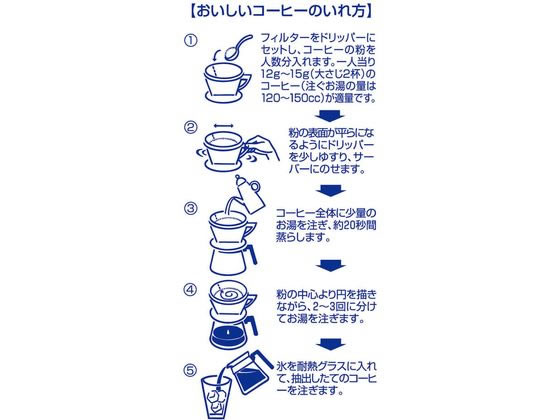 【おいしいコーヒーのいれ方】

①

フィルターをドリッパーにセットし、コーヒーの粉を人数分入れます。一人当り12g~15g(大さじ2杯)のコーヒー(注ぐお湯の量は120~150cc)が適量です。

②

粉の表面が平らになるようにドリッパーを少しゆすり、サーバーにのせます。

③

コーヒー全体に少量のお湯を注ぎ、約20秒間蒸らします。

④

粉の中心より円を描きながら、2~3回に分けてお湯を注ぎます。

⑤

氷を耐熱グラスに入れて、抽出したてのコーヒーを注ぎます。