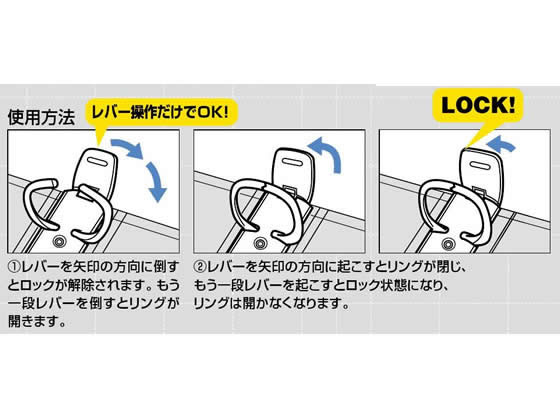 使用方法

レバー操作だけでOK!

LOCK!

①レバーを矢印の方向に倒すとロックが解除されます。もう一段レバーを倒すとリングが開きます。

②レバーを矢印の方向に起こすとリングが閉じ、もう一段レバーを起こすとロック状態になり、リングは開かなくなります。