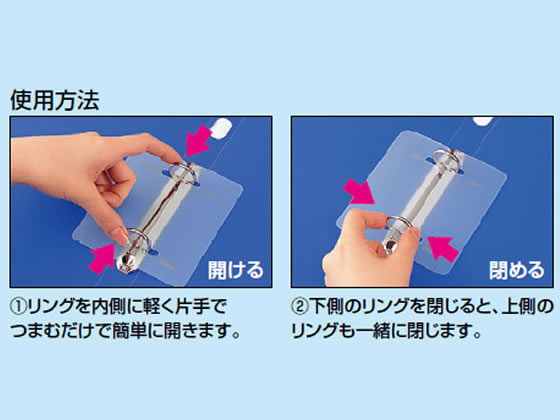 使用方法

開ける

①リングを内側に軽く片手でつまむだけで簡単に開きます。

閉める

②下側のリングを閉じると、上側のリングも一緒に閉じます。