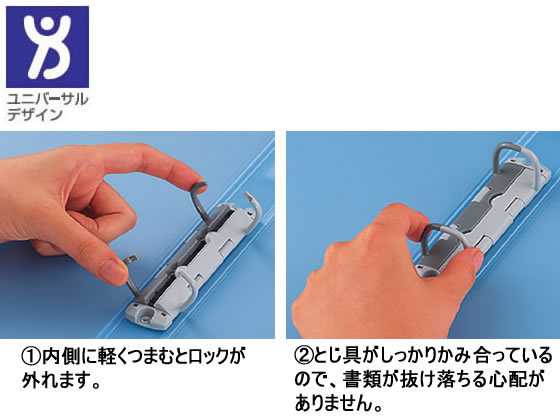 ユニバーサル
デザイン

①内側に軽くつまむとロックが外れます。

②とじ具がしっかりかみ合っているので、書類が抜け落ちる心配がありません。