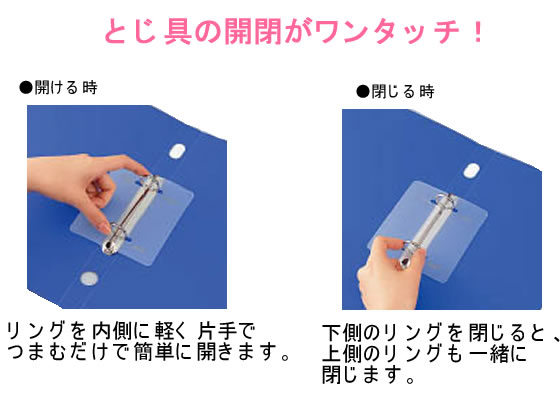 とじ具の開閉がワンタッチ！

●開ける時

リングを内側に軽く片手でつまむだけで簡単に開きます。

●閉じる時

下側のリングを閉じると、上側のリングも一緒に閉じます。