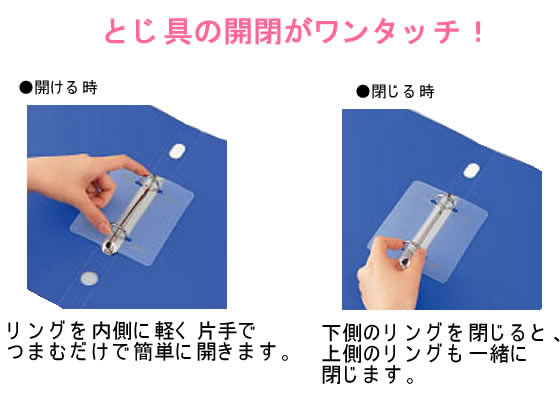 とじ具の開閉がワンタッチ！

●開ける時

リングを内側に軽く片手でつまむだけで簡単に開きます。

●閉じる時

下側のリングを閉じると、上側のリングも一緒に閉じます。