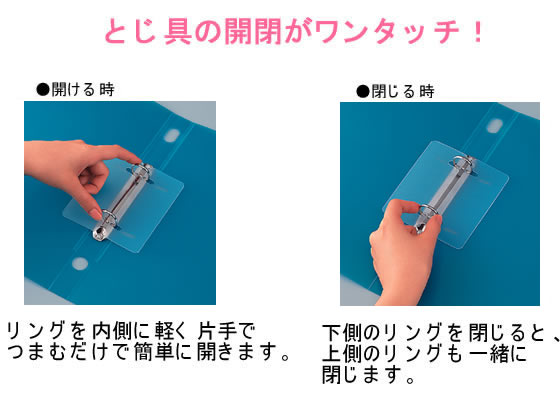 とじ具の開閉がワンタッチ！

●開ける時

リングを内側に軽く片手でつまむだけで簡単に開きます。

●閉じる時

下側のリングを閉じると、上側のリングも一緒に閉じます。