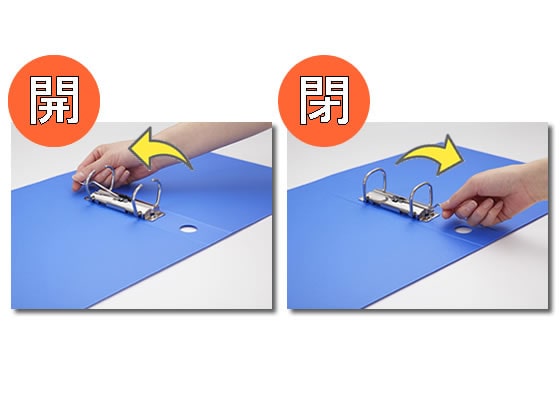 開

閉