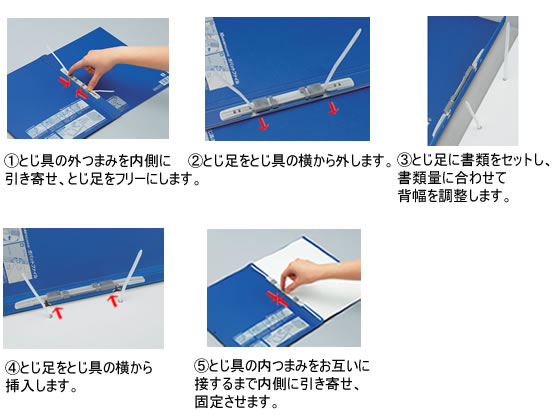 ①とじ具の外つまみを内側に引き寄せ、とじ足をフリーにします。

②とじ足をとじ具の横から外します。

③とじ足に書類をセットし、書類量に合わせて背幅を調整します。

④とじ足をとじ具の横から挿入します。

⑤とじ具の内つまみをお互いに接するまで内側に引き寄せ、固定させます。