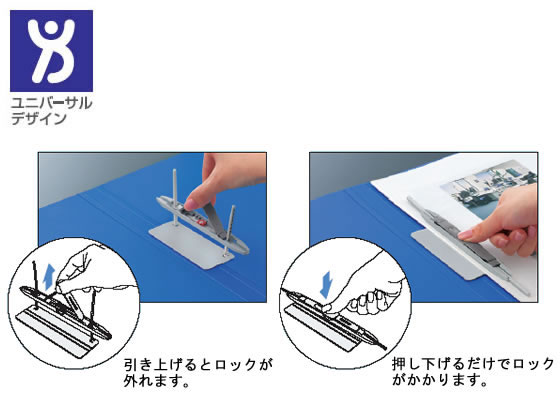 ユニバーサル
デザイン

引き上げるとロックが外れます。

押し下げるだけでロックがかかります。