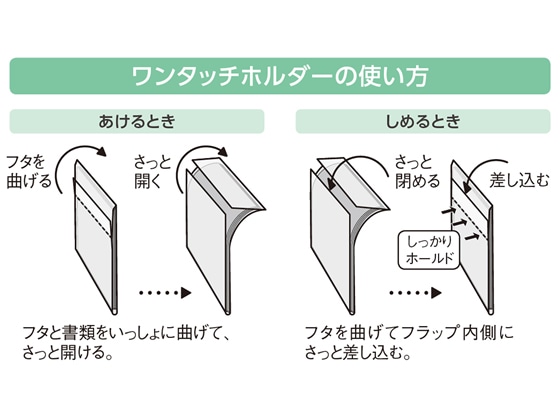 ワンタッチホルダーの使い方

あけるとき

フタを曲げる

さっと開く

フタと書類をいっしょに曲げて、さっと開ける。

しめるとき

さっと閉める

差し込む

しっかりホールド

フタを曲げてフラップ内側にさっと差し込む。