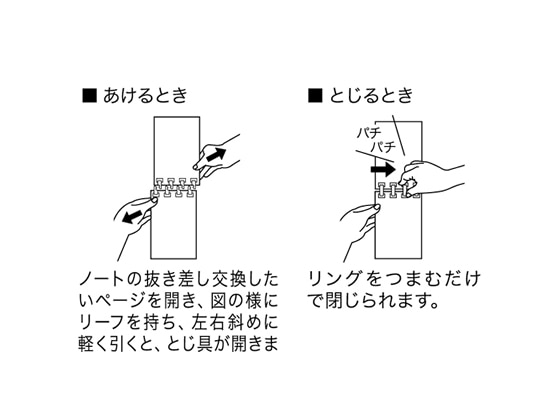 ■ あけるとき

ノートの抜き差し交換したいページを開き、図の様にリーフを持ち、左右斜めに軽く引くと、とじ具が開きま

■ とじるとき

パチ
パチ

リングをつまむだけで閉じられます。