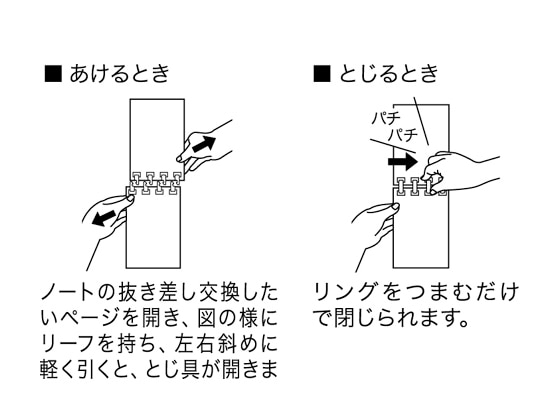 ■ あけるとき

ノートの抜き差し交換したいページを開き、図の様にリーフを持ち、左右斜めに軽く引くと、とじ具が開きま

■ とじるとき

パチ
パチ

リングをつまむだけで閉じられます。