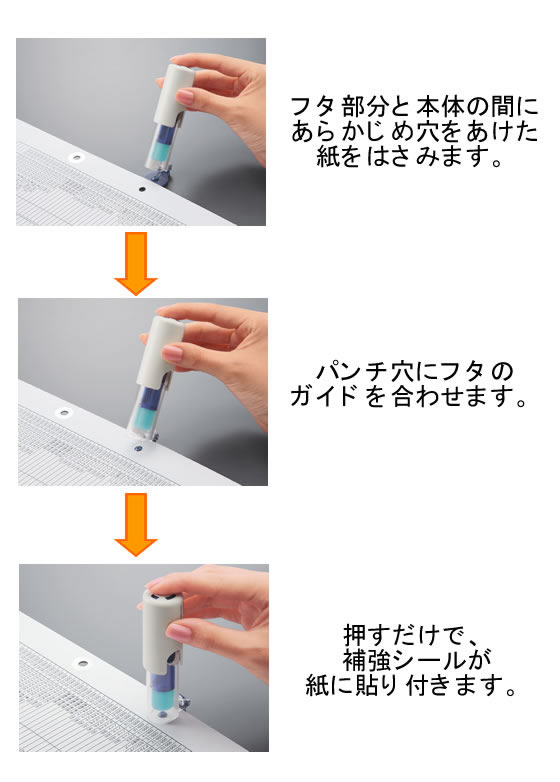 フタ部分と本体の間にあらかじめ穴をあけた紙をはさみます。

パンチ穴にフタのガイドを合わせます。

押すだけで、補強シールが紙に貼り付きます。