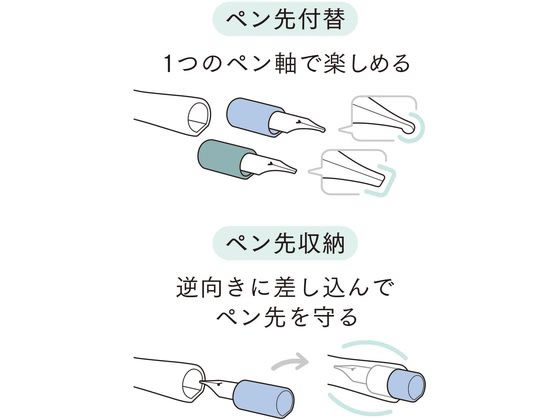 ペン先付替

1つのペン軸で楽しめる

ペン先収納

逆向きに差し込んで
ペン先を守る