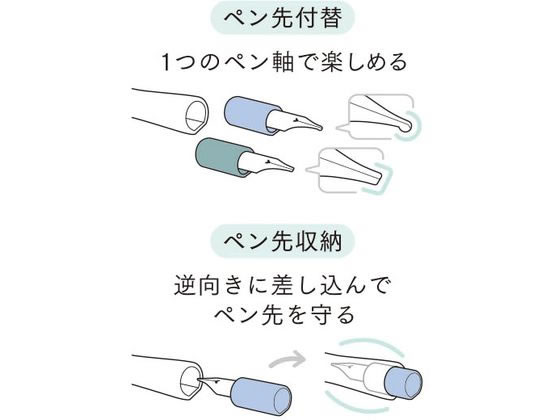 ペン先付替

1つのペン軸で楽しめる

ペン先収納

逆向きに差し込んで
ペン先を守る