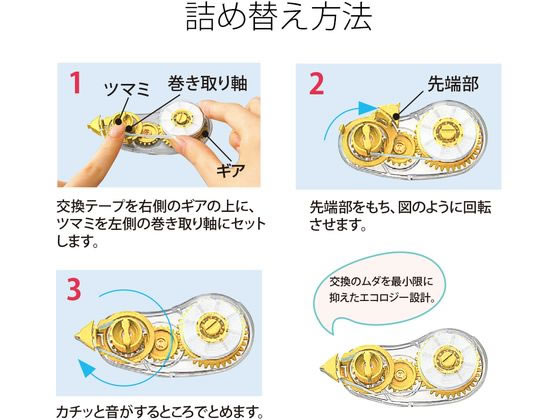 詰め替え方法

1
ツマミ
巻き取り軸
ギア

交換テープを右側のギアの上に、ツマミを左側の巻き取り軸にセットします。

2
先端部

先端部をもち、図のように回転させます。

3

カチッと音がするところでとめます。

交換のムダを最小限に抑えたエコロジー設計。