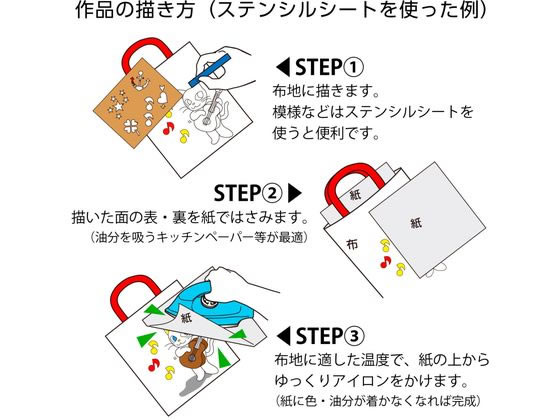 作品の描き方（ステンシルシートを使った例）

◀STEP①
布地に描きます。
模様などはステンシルシートを使うと便利です。

STEP②▶
描いた面の表・裏を紙ではさみます。
（油分を吸うキッチンペーパー等が最適）

紙
紙
布

紙

◀STEP③
布地に適した温度で、紙の上からゆっくりアイロンをかけます。
（紙に色・油分が着かなくなれば完成）