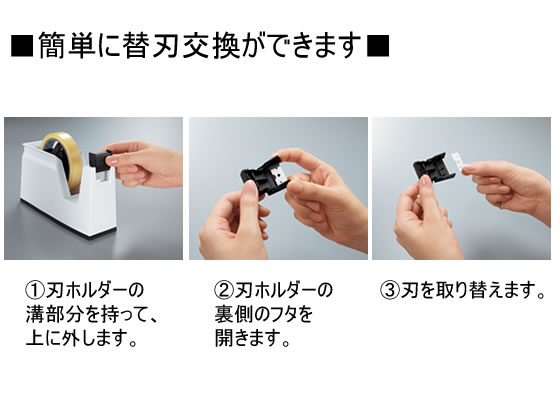 ■簡単に替刃交換ができます■

①刃ホルダーの溝部分を持って、上に外します。

②刃ホルダーの裏側のフタを開きます。

③刃を取り替えます。