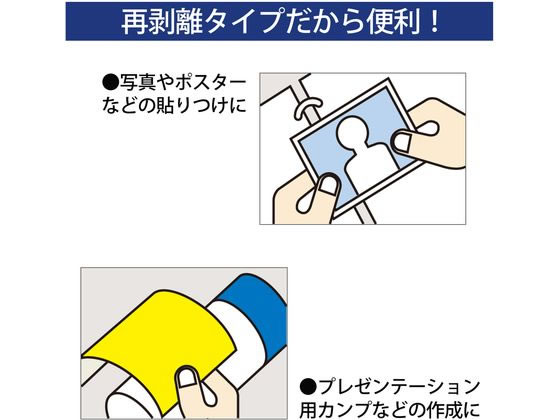 再剥離タイプだから便利！

●写真やポスターなどの貼りつけに

●プレゼンテーション用カンプなどの作成に