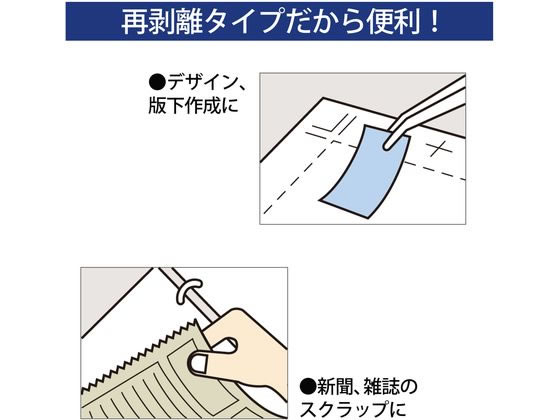 再剥離タイプだから便利！

●デザイン、版下作成に

●新聞、雑誌のスクラップに