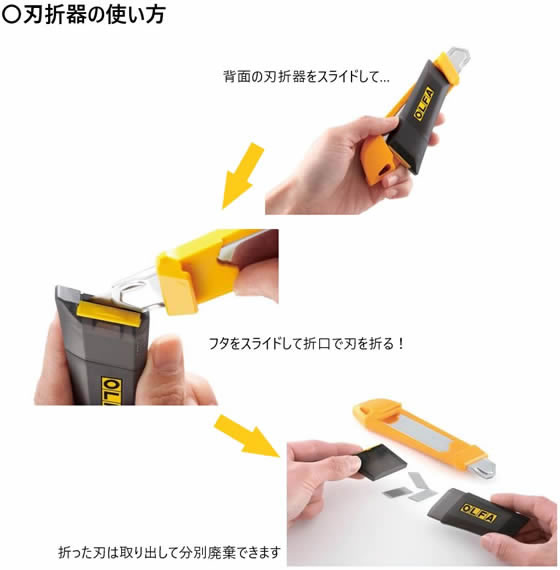 〇刃折器の使い方

背面の刃折器をスライドして...

OLFA

フタをスライドして折口で刃を折る！

OLFA

OLFA

折った刃は取り出して分別廃棄できます