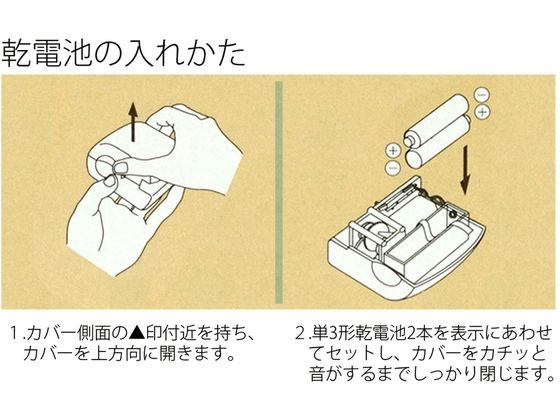 乾電池の入れかた

− + + −

1.カバー側面の▲印付近を持ち、カバーを上方向に開きます。

2.単3形乾電池2本を表示にあわせてセットし、カバーをカチッと音がするまでしっかり閉じます。