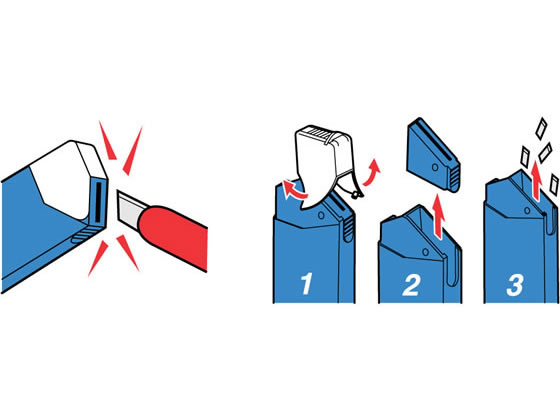 1

2

3