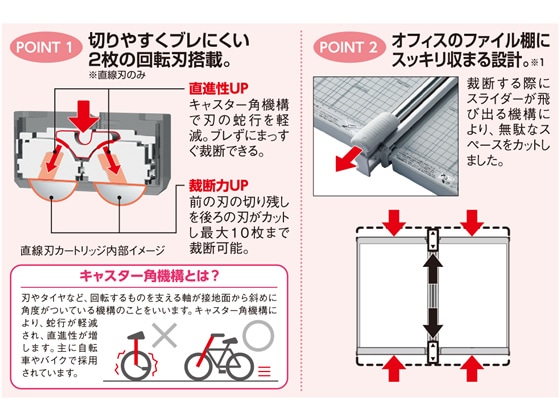 POINT 1 切りやすくブレにくい2枚の回転刃搭載。
※直線刃のみ

直進性UP
キャスター角機構で刃の蛇行を軽減。ブレずにまっすぐ裁断できる。

裁断力UP
前の刃の切り残しを後ろの刃がカットし最大10枚まで裁断可能。

直線刃カートリッジ内部イメージ

キャスター角機構とは？
刃やタイヤなど、回転するものを支える軸が接地面から斜めに角度がついている機構のことをいいます。キャスター角機構により、蛇行が軽減され、直進性が増します。主に自転車やバイクで採用されています。

POINT 2 オフィスのファイル棚にスッキリ収まる設計。※1

裁断する際にスライダーが飛び出る機構により、無駄なスペースをカットしました。