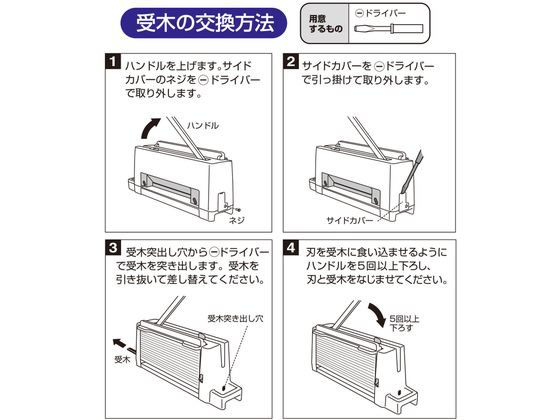 受木の交換方法

用意するもの
⊖ドライバー

1 ハンドルを上げます。サイドカバーのネジを⊖ドライバーで取り外します。

ハンドル
ネジ

2 サイドカバーを⊖ドライバーで引っ掛けて取り外します。

サイドカバー

3 受木突出し穴から⊖ドライバーで受木を突き出します。受木を引き抜いて差し替えてください。

受木突き出し穴
受木

4 刃を受木に食い込ませるようにハンドルを5回以上下ろし、刃と受木をなじませてください。

5回以上下ろす