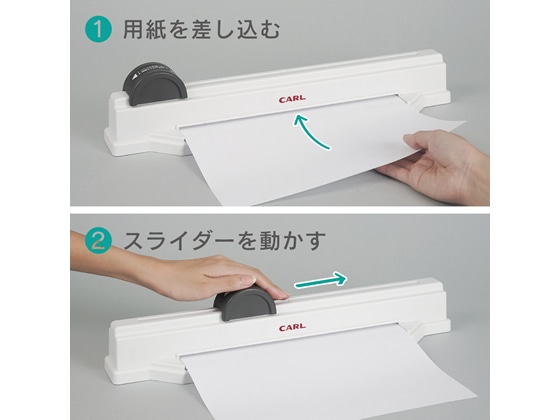 1 用紙を差し込む

CARL

2 スライダーを動かす

CARL