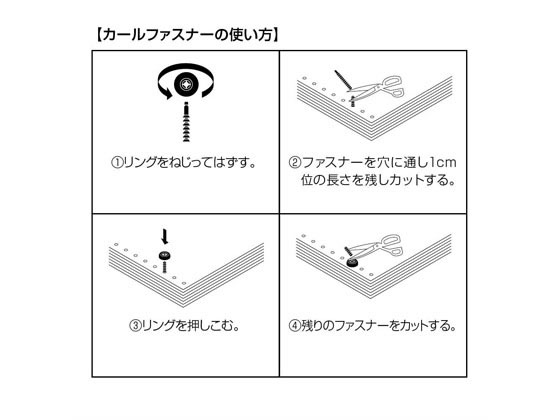 【カールファスナーの使い方】

①リングをねじってはずす。

②ファスナーを穴に通し1cm位の長さを残しカットする。

③リングを押しこむ。

④残りのファスナーをカットする。