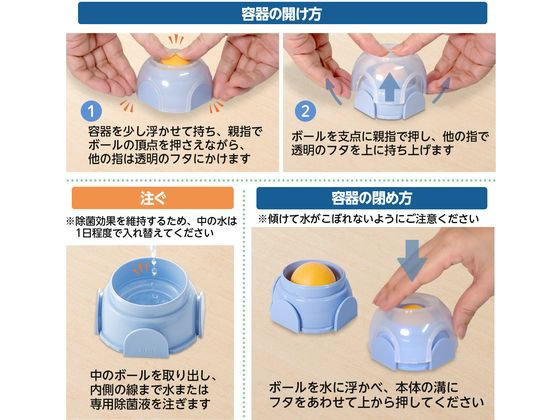 容器の開け方

1
容器を少し浮かせて持ち、親指でボールの頂点を押さえながら、他の指は透明のフタにかけます

2
ボールを支点に親指で押し、他の指で透明のフタを上に持ち上げます

注ぐ

※除菌効果を維持するため、中の水は1日程度で入れ替えてください

中のボールを取り出し、内側の線まで水または専用除菌液を注ぎます

容器の閉め方

※傾けて水がこぼれないようにご注意ください

ボールを水に浮かべ、本体の溝にフタをあわせて上から押してください