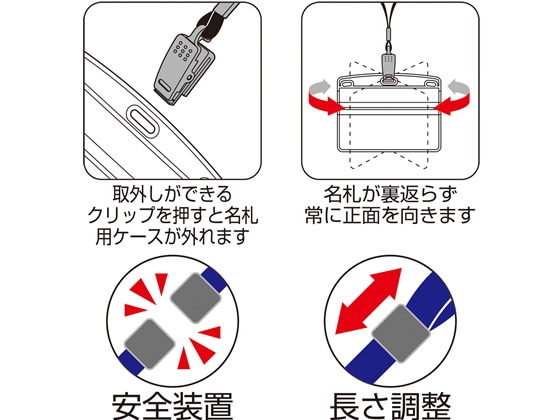 取外しができる
クリップを押すと名札
用ケースが外れます

名札が裏返らず
常に正面を向きます

安全装置

長さ調整