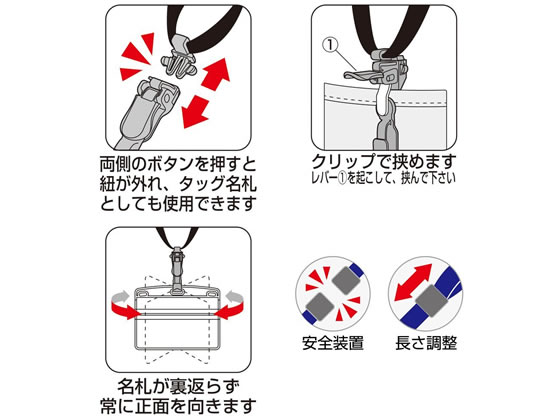 両側のボタンを押すと紐が外れ、タッグ名札としても使用できます

①

クリップで挟めます
レバー①を起こして、挟んで下さい

名札が裏返らず常に正面を向きます

安全装置

長さ調整