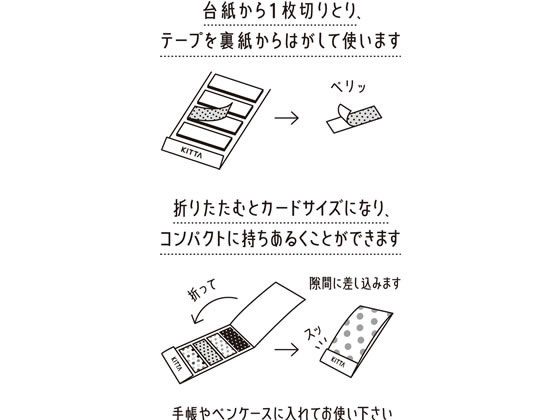 台紙から1枚切りとり、
テープを裏紙からはがして使います

ペリッ

KITTA

折りたたむとカードサイズになり、
コンパクトに持ちあるくことができます

折って

隙間に差し込みます

スッ

KITTA

KITTA

手帳やペンケースに入れてお使い下さい