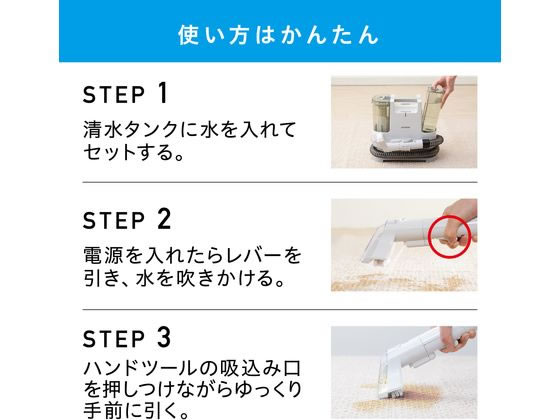 使い方はかんたん

STEP 1

清水タンクに水を入れてセットする。

STEP 2

電源を入れたらレバーを引き、水を吹きかける。

STEP 3

ハンドツールの吸込み口を押しつけながらゆっくり手前に引く。