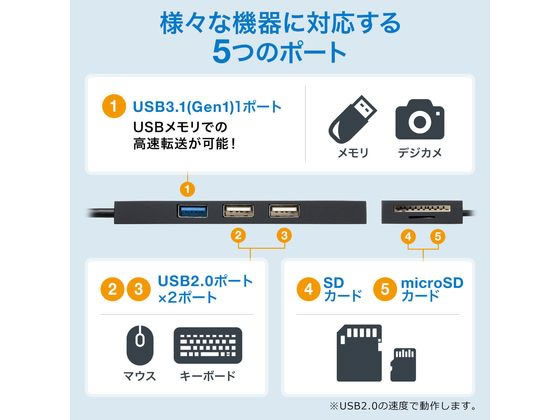 様々な機器に対応する
5つのポート

1 USB3.1(Gen1)1ポート
USBメモリでの
高速転送が可能!

メモリ デジカメ

1

2 3

4 5

2 3 USB2.0ポート
×2ポート

マウス キーボード

4 SD
カード

5 microSD
カード

※USB2.0の速度で動作します。