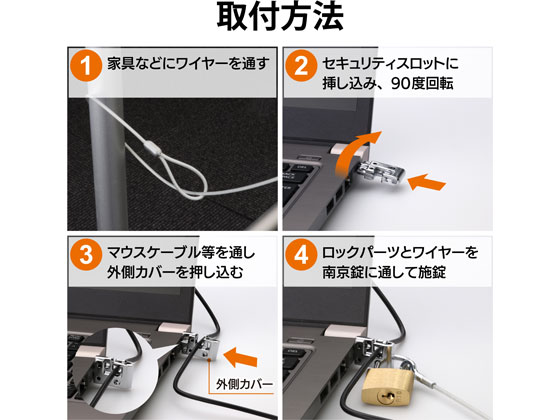 取付方法

1 家具などにワイヤーを通す

2 セキュリティスロットに挿し込み、90度回転

3 マウスケーブル等を通し外側カバーを押し込む

外側カバー

4 ロックパーツとワイヤーを南京錠に通して施錠