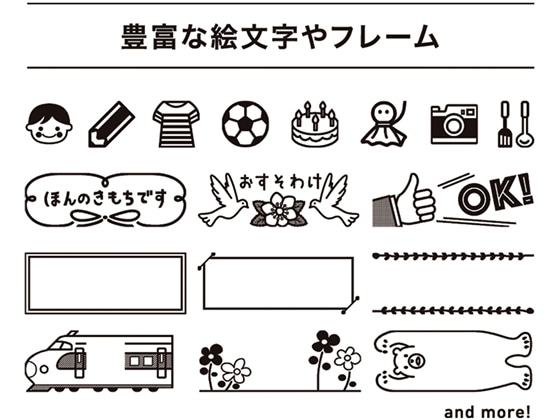 豊富な絵文字やフレーム

ほんのきもちです

おすそわけ

OK!

and more!