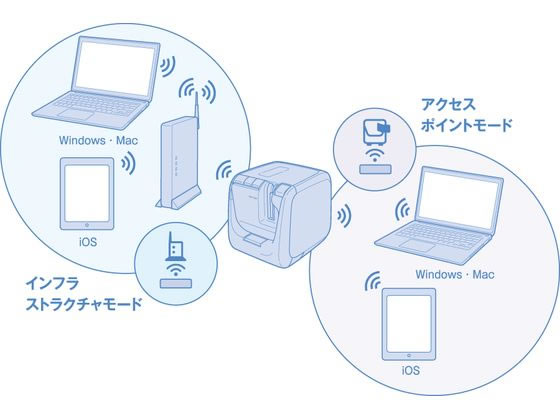 Windows・Mac

iOS

インフラ
ストラクチャモード

アクセス
ポイントモード

Windows・Mac

iOS