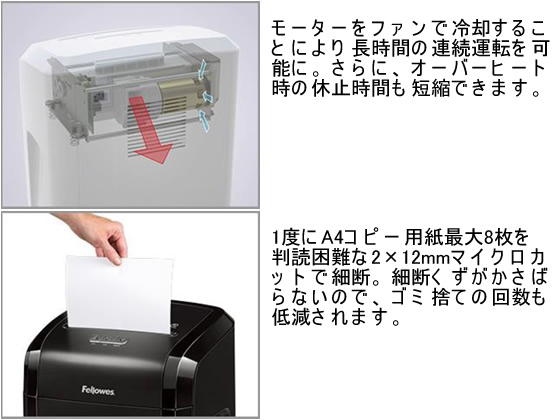 モーターをファンで冷却することにより長時間の連続運転を可能に。さらに、オーバーヒート時の休止時間も短縮できます。

1度にA4コピー用紙最大8枚を判読困難な2×12mmマイクロカットで細断。細断くずがかさばらないので、ゴミ捨ての回数も低減されます。

Fellowes