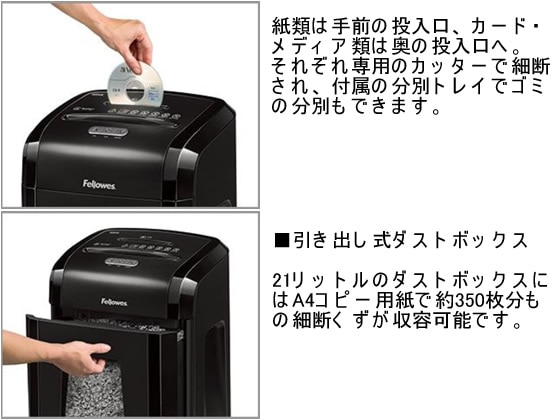 Fellowes

紙類は手前の投入口、カード・メディア類は奥の投入口へ。それぞれ専用のカッターで細断され、付属の分別トレイでゴミの分別もできます。

Fellowes

■引き出し式ダストボックス

21リットルのダストボックスにはA4コピー用紙で約350枚分もの細断くずが収容可能です。