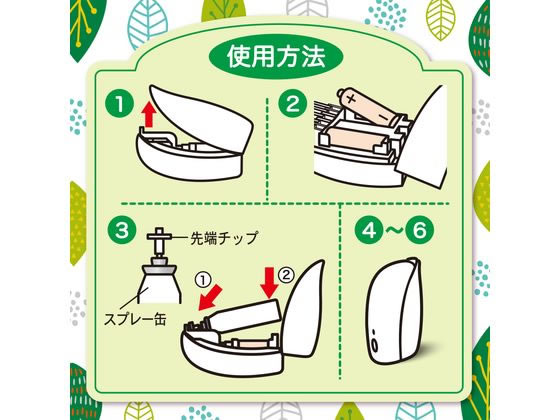 使用方法

1

2

+

−

3

先端チップ

スプレー缶

①

②

4〜6