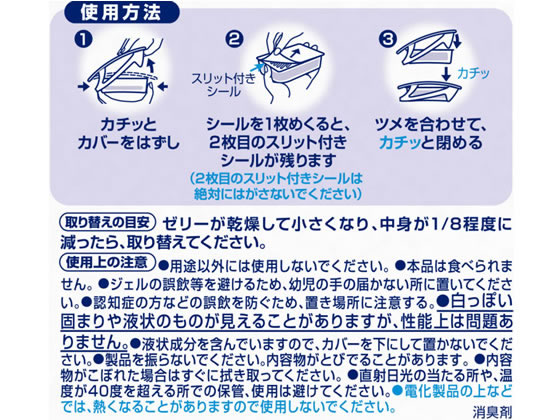 使用方法

❶
カチッと
カバーをはずし

❷
スリット付き
シール
シールを1枚めくると、
2枚目のスリット付き
シールが残ります
（2枚目のスリット付きシールは
絶対にはがさないでください）

❸
カチッ
ツメを合わせて、
カチッと閉める

取り替えの目安 ゼリーが乾燥して小さくなり、中身が1/8程度に減ったら、取り替えてください。

使用上の注意 ●用途以外には使用しないでください。●本品は食べられません。●ジェルの誤飲等を避けるため、幼児の手の届かない所に置いてください。●認知症の方などの誤飲を防ぐため、置き場所に注意する。●白っぽい固まりや液状のものが見えることがありますが、性能上は問題ありません。●液状成分を含んでいますので、カバーを下にして置かないでください。●製品を振らないでください。内容物がとびでることがあります。●内容物がこぼれた場合はすぐに拭き取ってください。●直射日光の当たる所や、温度が40度を超える所での保管、使用は避けてください。●電化製品の上などでは、熱くなることがありますので使用しないでください。

消臭剤