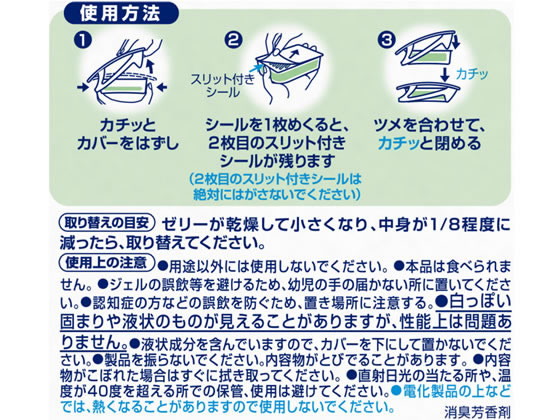 使用方法

❶
カチッと
カバーをはずし

❷
スリット付き
シール
シールを1枚めくると、
2枚目のスリット付き
シールが残ります
（2枚目のスリット付きシールは
絶対にはがさないでください）

❸
カチッ
ツメを合わせて、
カチッと閉める

取り替えの目安 ゼリーが乾燥して小さくなり、中身が1/8程度に減ったら、取り替えてください。

使用上の注意 ●用途以外には使用しないでください。●本品は食べられません。●ジェルの誤飲等を避けるため、幼児の手の届かない所に置いてください。●認知症の方などの誤飲を防ぐため、置き場所に注意する。●白っぽい固まりや液状のものが見えることがありますが、性能上は問題ありません。●液状成分を含んでいますので、カバーを下にして置かないでください。●製品を振らないでください。内容物がとびでることがあります。●内容物がこぼれた場合はすぐに拭き取ってください。●直射日光の当たる所や、温度が40度を超える所での保管、使用は避けてください。●電化製品の上などでは、熱くなることがありますので使用しないでください。

消臭芳香剤