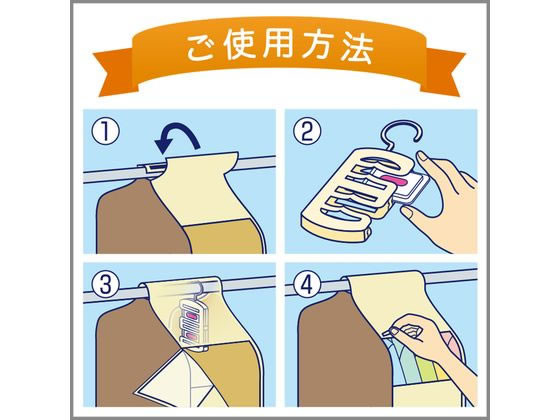 ご使用方法

①

②

③

④