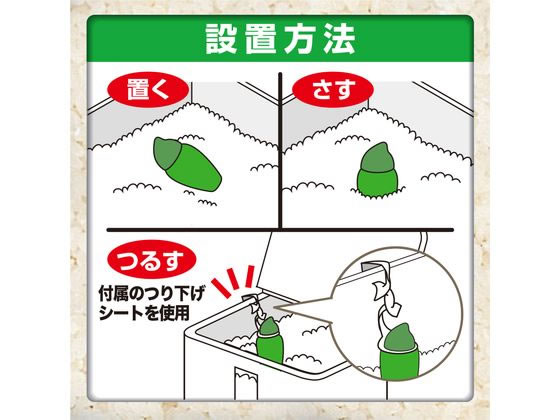 設置方法

置く

さす

つるす

付属のつり下げシートを使用